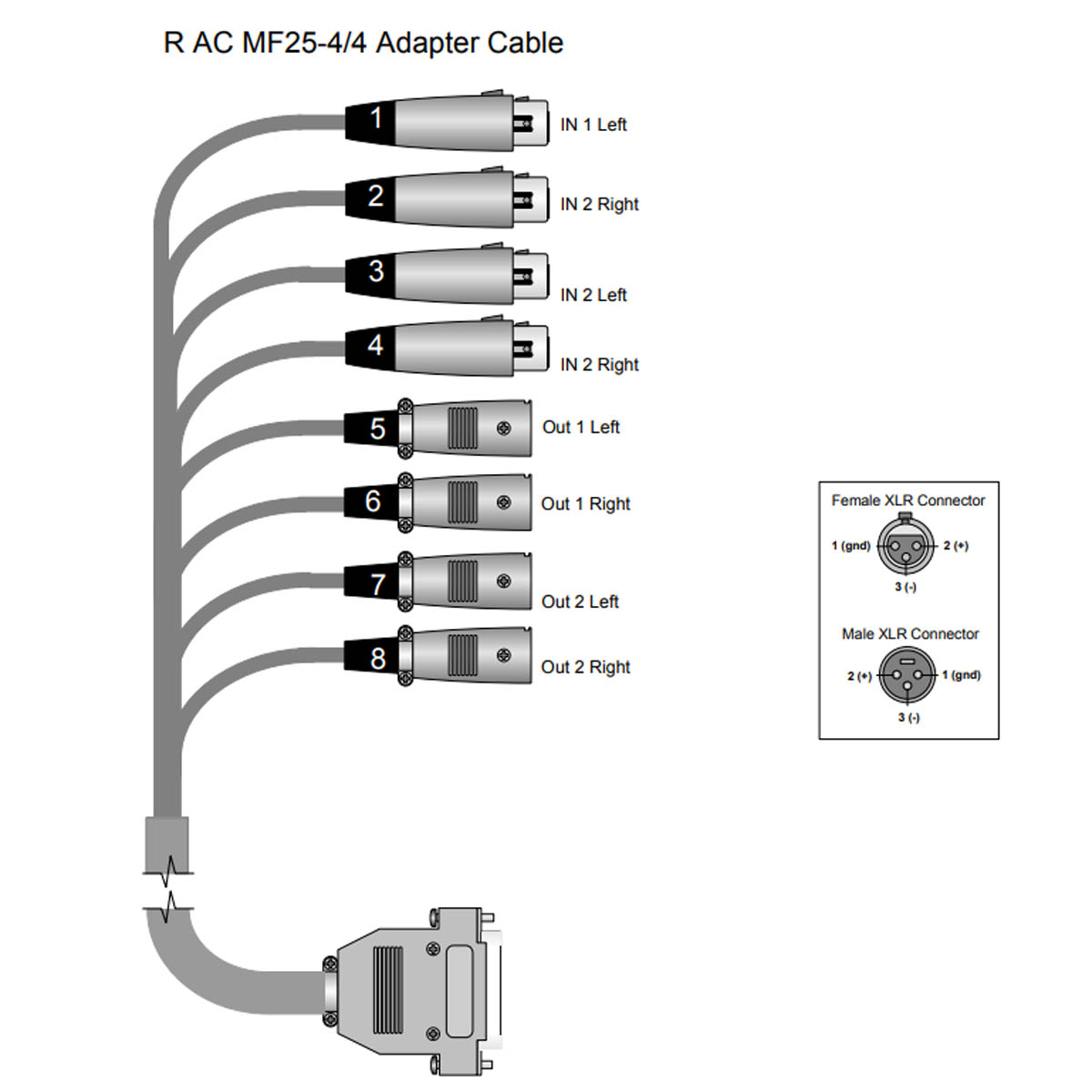 R AC MF25-4/4 Adapter Cable

1 IN 1 Left

2 IN 2 Right

3 IN 2 Left

4 IN 2 Right

5 Out 1 Left

6 Out 1 Right

7 Out 2 Left

8 Out 2 Right

Female XLR Connector
1 (gnd) 2 (+)
3 (-)

Male XLR Connector
2 (+) 1 (gnd)
3 (-)