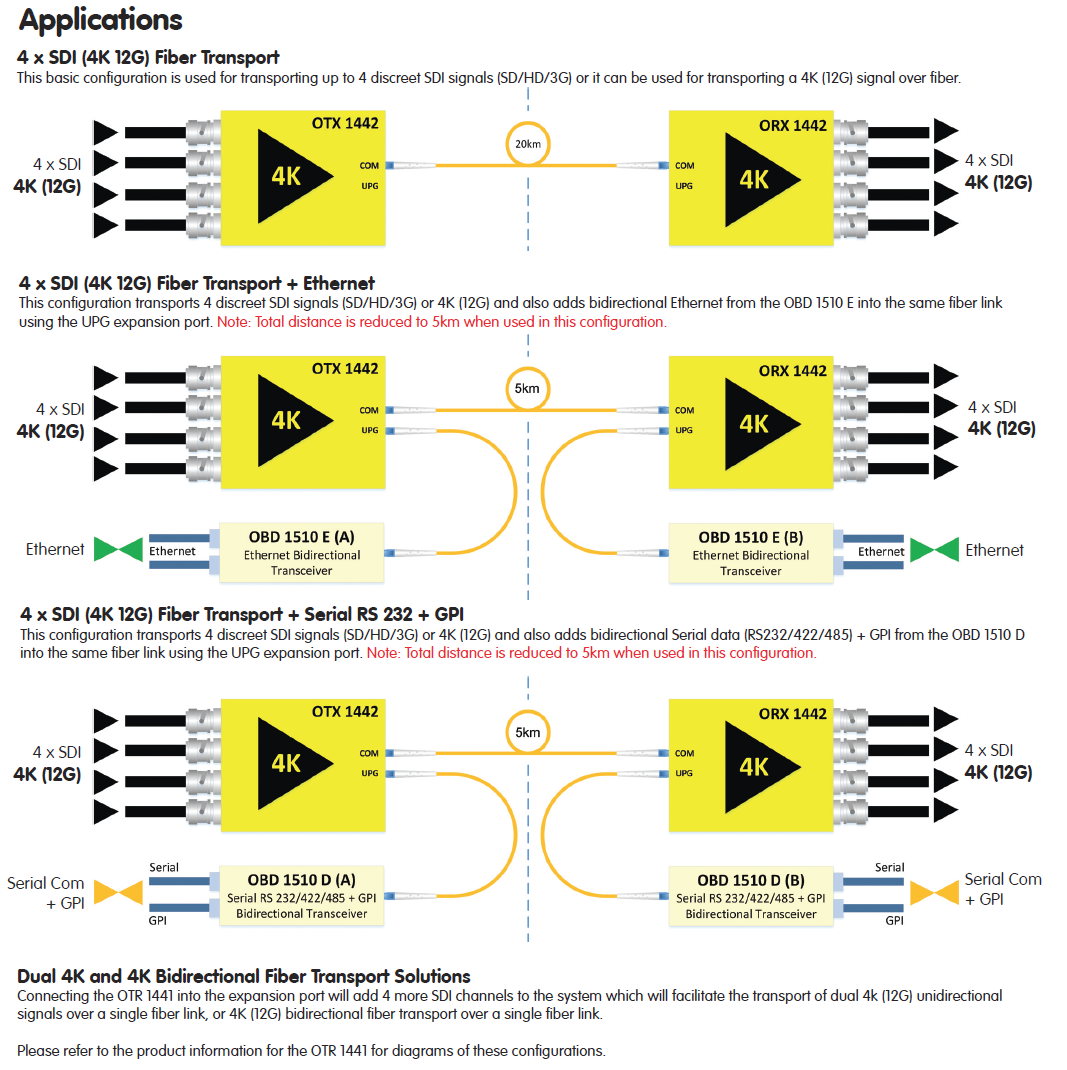 Applications

4 x SDI (4K 12G) Fiber Transport
This basic configuration is used for transporting up to 4 discreet SDI signals (SD/HD/3G) or it can be used for transporting a 4K (12G) signal over fiber.

4 x SDI
4K (12G)

OTX 1442
4K
COM
UPG

20km

ORX 1442
COM
UPG
4K

4 x SDI
4K (12G)

4 x SDI (4K 12G) Fiber Transport + Ethernet
This configuration transports 4 discreet SDI signals (SD/HD/3G) or 4K (12G) and also adds bidirectional Ethernet from the OBD 1510 E into the same fiber link using the UPG expansion port. Note: Total distance is reduced to 5km when used in this configuration.

4 x SDI
4K (12G)

OTX 1442
4K
COM
UPG

5km

ORX 1442
COM
UPG
4K

4 x SDI
4K (12G)

Ethernet
Ethernet
OBD 1510 E (A)
Ethernet Bidirectional Transceiver

OBD 1510 E (B)
Ethernet Bidirectional Transceiver
Ethernet
Ethernet

4 x SDI (4K 12G) Fiber Transport + Serial RS 232 + GPI
This configuration transports 4 discreet SDI signals (SD/HD/3G) or 4K (12G) and also adds bidirectional Serial data (RS232/422/485) + GPI from the OBD 1510 D into the same fiber link using the UPG expansion port. Note: Total distance is reduced to 5km when used in this configuration.

4 x SDI
4K (12G)

OTX 1442
4K
COM
UPG

5km

ORX 1442
COM
UPG
4K

4 x SDI
4K (12G)

Serial Com + GPI
Serial
GPI
OBD 1510 D (A)
Serial RS 232/422/485 + GPI Bidirectional Transceiver

OBD 1510 D (B)
Serial RS 232/422/485 + GPI Bidirectional Transceiver
Serial
GPI
Serial Com + GPI

Dual 4K and 4K Bidirectional Fiber Transport Solutions
Connecting the OTR 1441 into the expansion port will add 4 more SDI channels to the system which will facilitate the transport of dual 4k (12G) unidirectional signals over a single fiber link, or 4K (12G) bidirectional fiber transport over a single fiber link.

Please refer to the product information for the OTR 1441 for diagrams of these configurations.